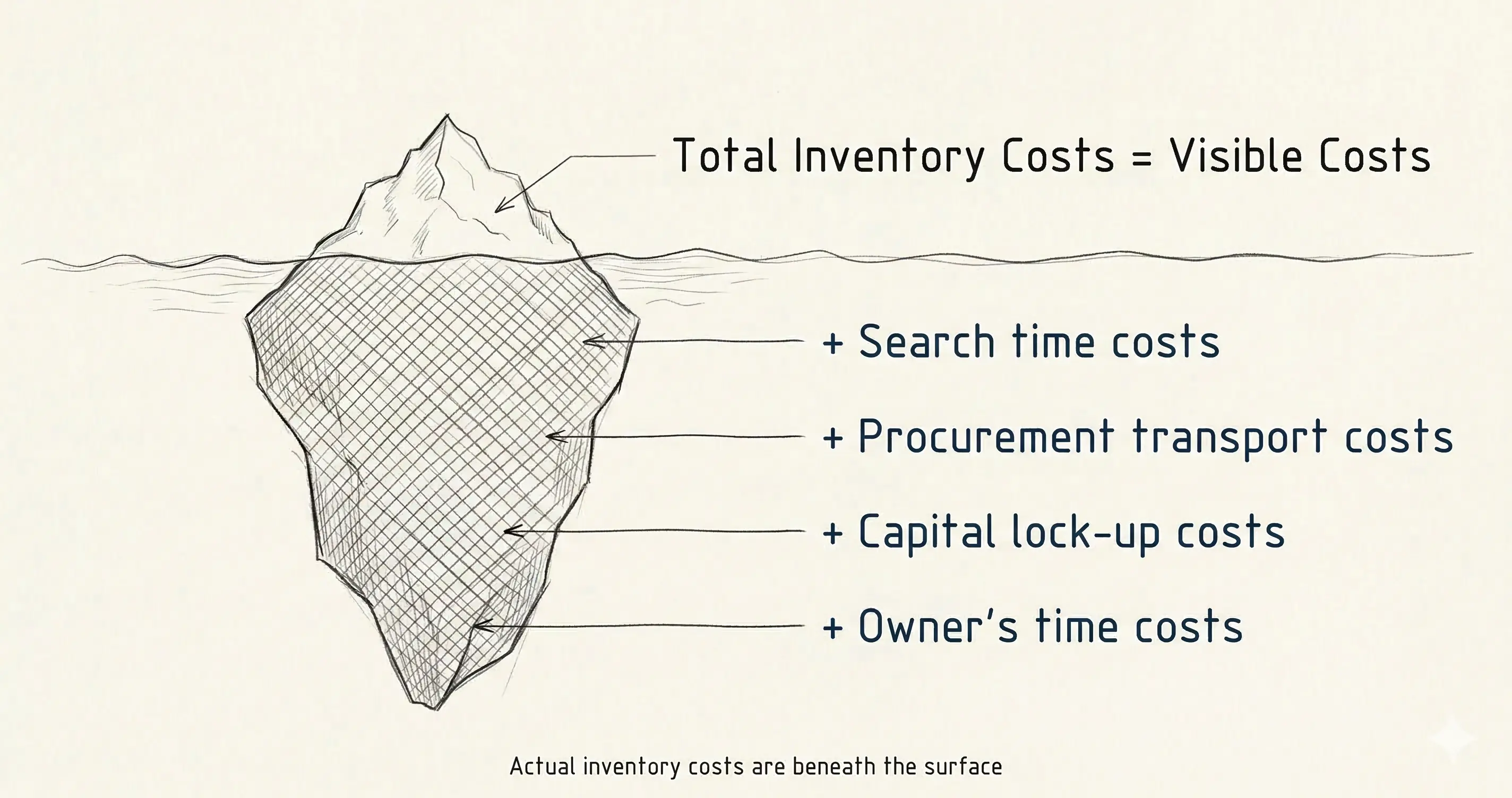 Total Inventory Costs = Visible Costs

+ Search time costs

+ Procurement transport costs

+ Capital lock-up costs

+ Owner's time costs

Actual inventory costs are beneath the surface